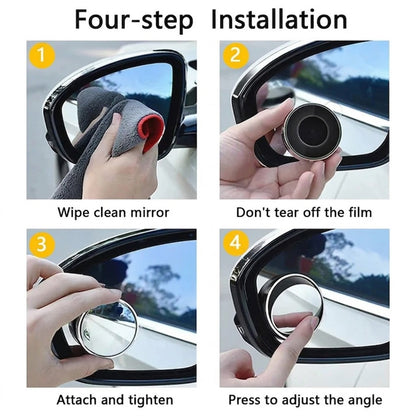 Four-step Installation

1

Wipe clean mirror

2

Don't tear off the film

3

Attach and tighten

4

Press to adjust the angle